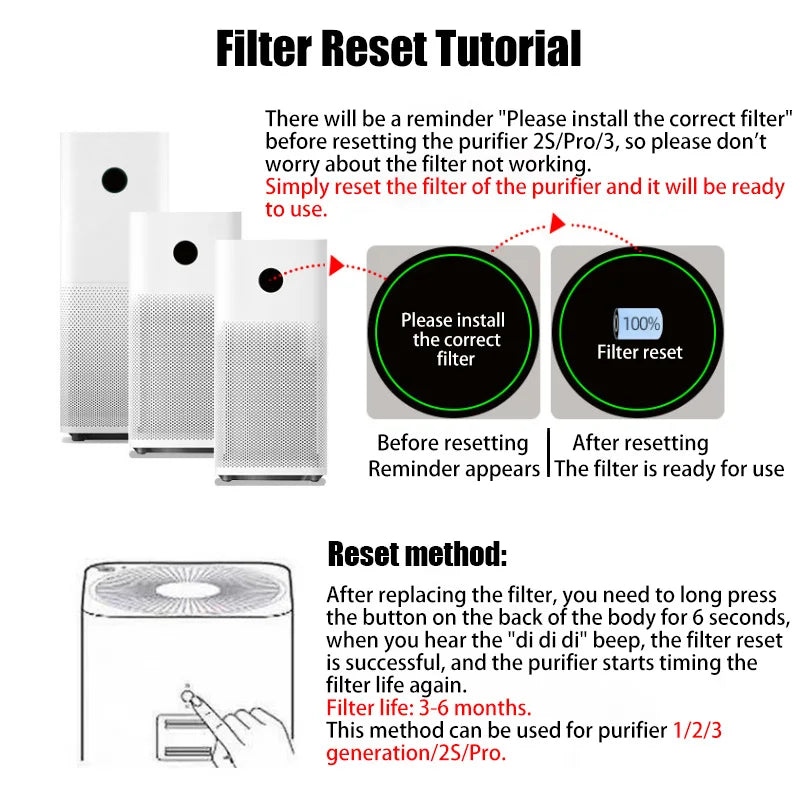 Filter Reset Tutorial

There will be a reminder "Please install the correct filter" before resetting the purifier 2S/Pro/3, so please don't worry about the filter not working.
Simply reset the filter of the purifier and it will be ready to use.

Please install the correct filter

100%
Filter reset

Before resetting
Reminder appears

After resetting
The filter is ready for use

Reset method:

After replacing the filter, you need to long press the button on the back of the body for 6 seconds, when you hear the "di di di" beep, the filter reset is successful, and the purifier starts timing the filter life again.
Filter life: 3-6 months.
This method can be used for purifier 1/2/3 generation/2S/Pro.