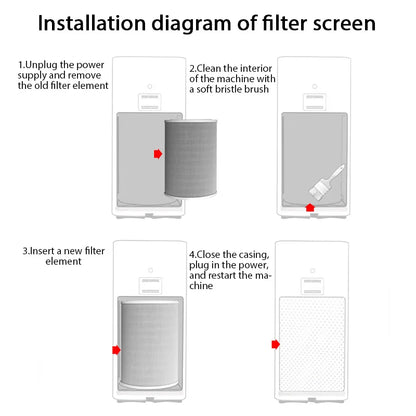 Installation diagram of filter screen

1.Unplug the power supply and remove the old filter element

2.Clean the interior of the machine with a soft bristle brush

3.Insert a new filter element

4.Close the casing, plug in the power, and restart the machine