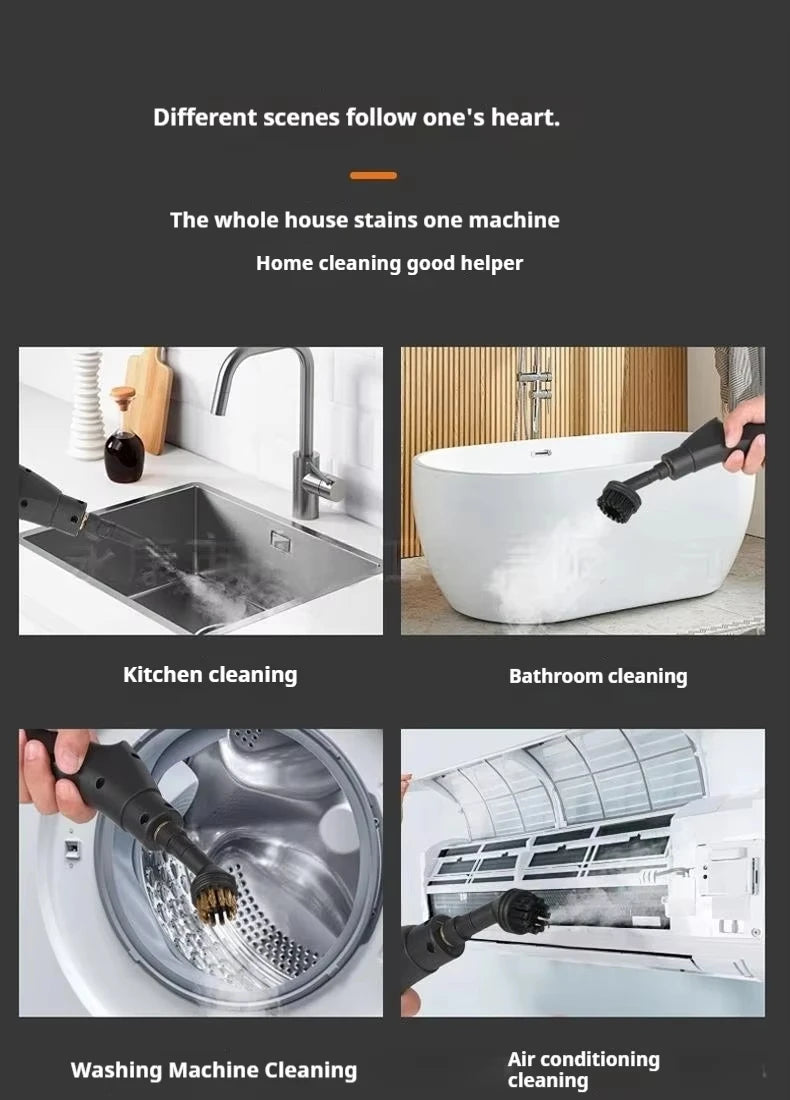 Different scenes follow one's heart.

The whole house stains one machine

Home cleaning good helper

Kitchen cleaning

Bathroom cleaning

Washing Machine Cleaning

Air conditioning cleaning