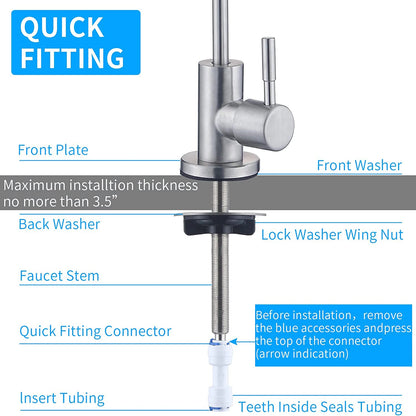 QUICK FITTING

Front Plate

Front Washer

Maximum installtion thickness no more than 3.5”

Back Washer

Lock Washer Wing Nut

Faucet Stem

Quick Fitting Connector

Before installation，remove the blue accessories andpress the top of the connector (arrow indication)

Insert Tubing

Teeth Inside Seals Tubing